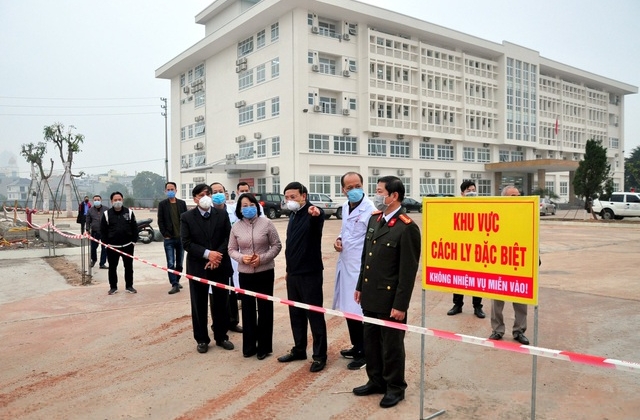 KHU VỰC
CÁCH LY ĐẶC BIỆT
KHÔNG NHIỆM VỤ MIỄN VÀO!