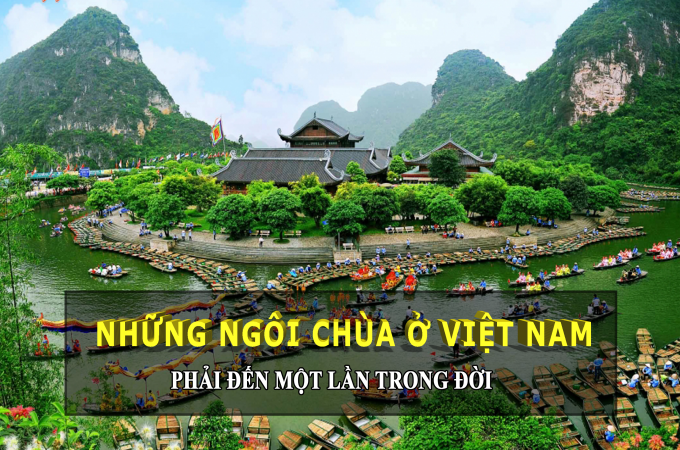 NHỮNG NGÔI CHÙA Ở VIỆT NAM
PHẢI ĐẾN MỘT LẦN TRONG ĐỜI